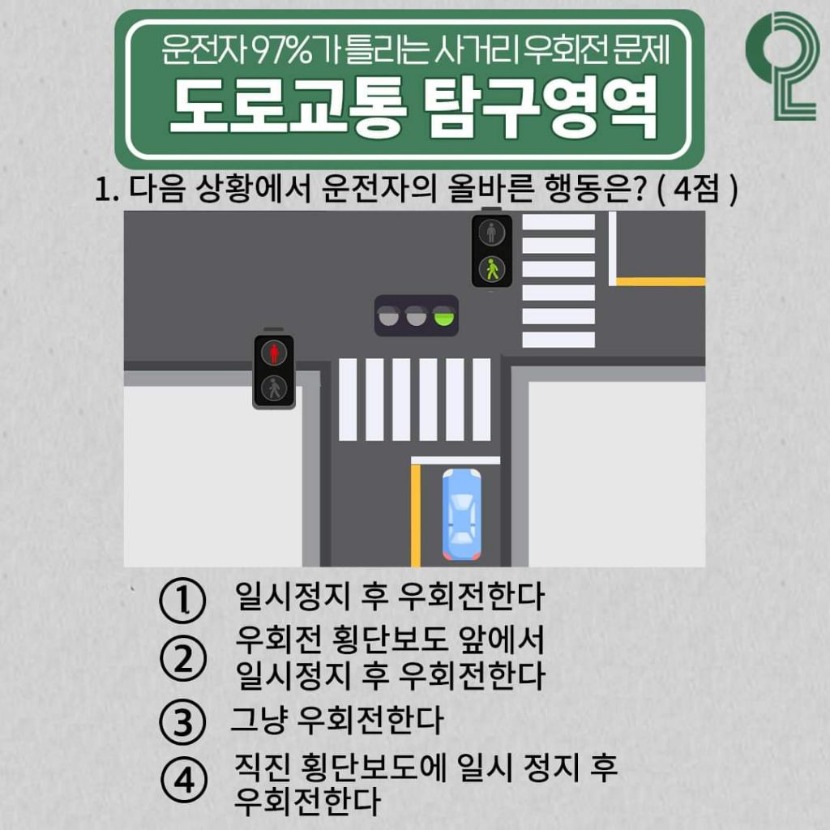 운전자 97%가 틀리는 사거리 우회전 문제
도로교통 탐구영역

1. 다음 상황에서 운전자의 올바른 행동은? ( 4점 )

① 일시정지 후 우회전한다
② 우회전 횡단보도 앞에서 일시정지 후 우회전한다
③ 그냥 우회전한다
④ 직진 횡단보도에 일시 정지 후 우회전한다